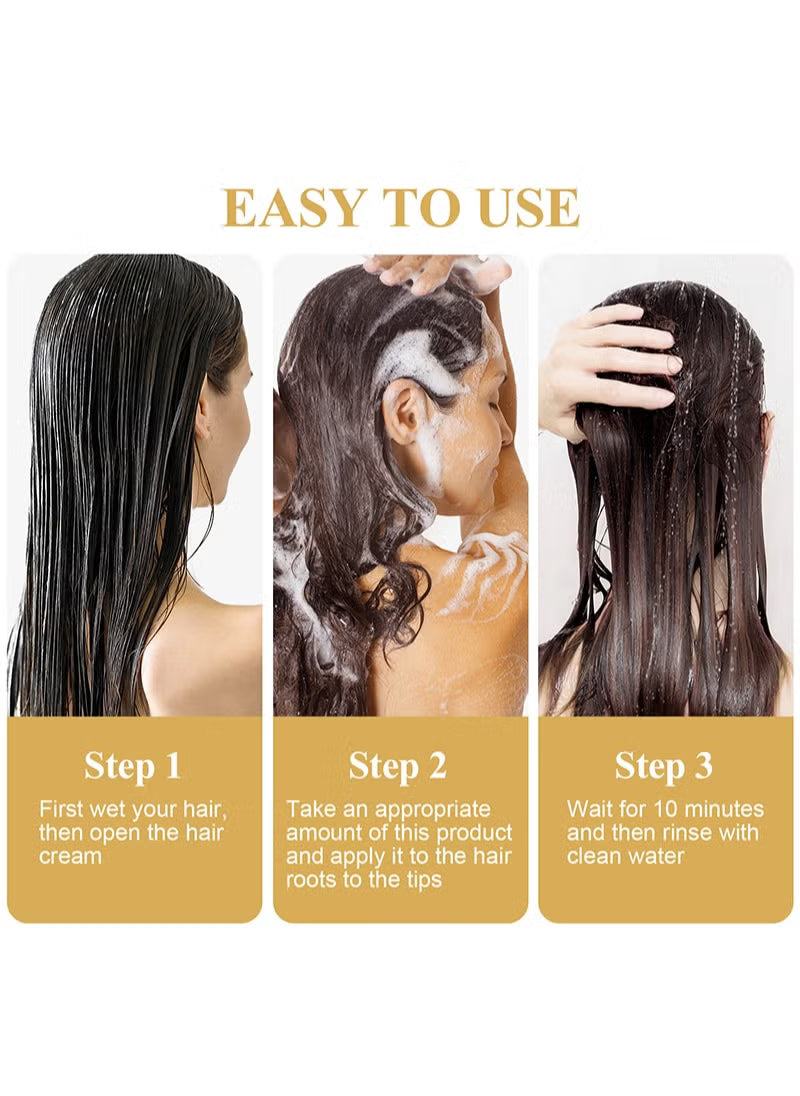 EASY TO USE

Step 1

First wet your hair, then open the hair cream

Step 2

Take an appropriate amount of this product and apply it to the hair roots to the tips

Step 3

Wait for 10 minutes and then rinse with clean water